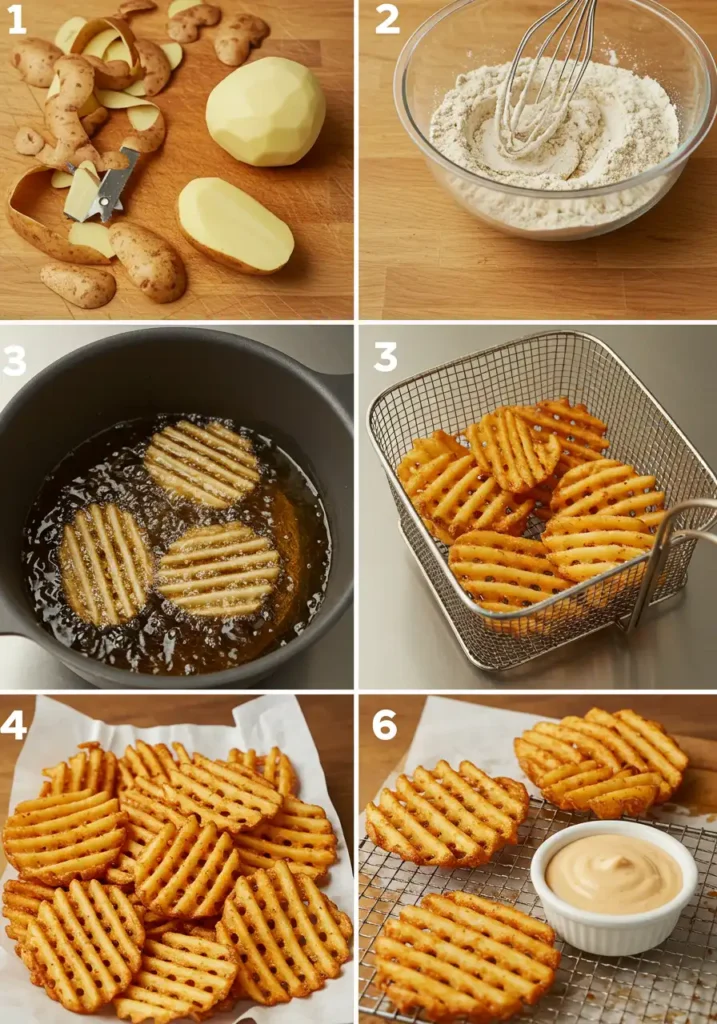 1
2
3
3
4
6